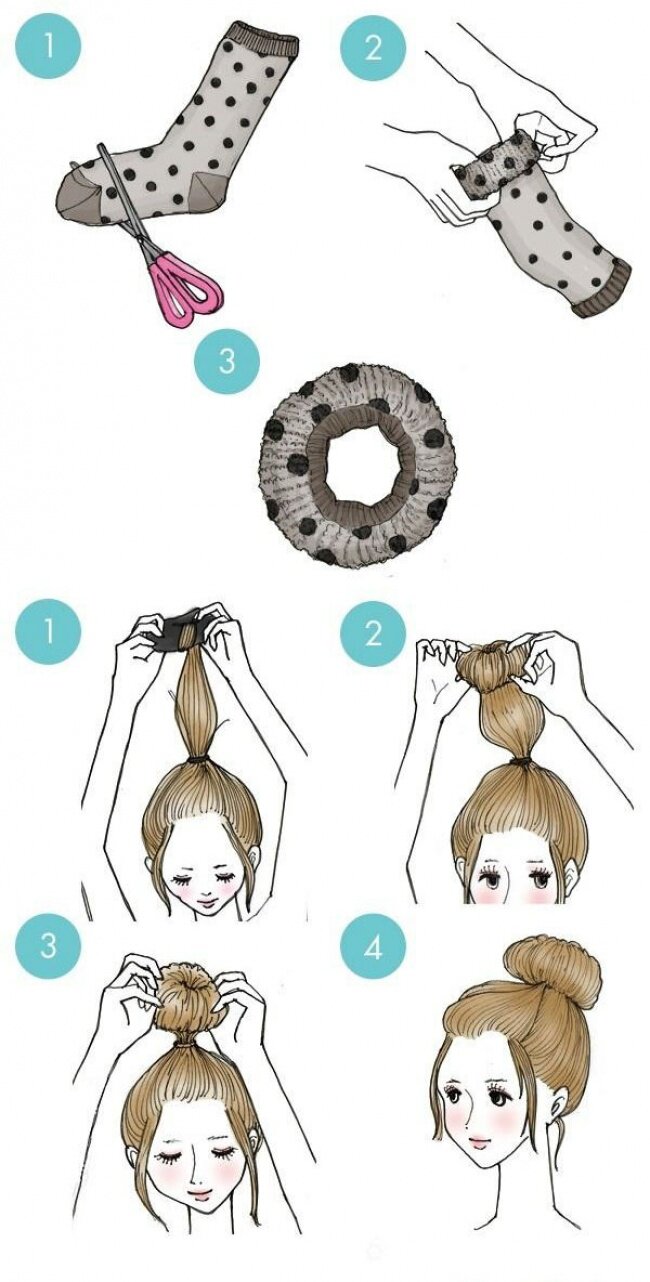 1
2
3
1
2
3
4